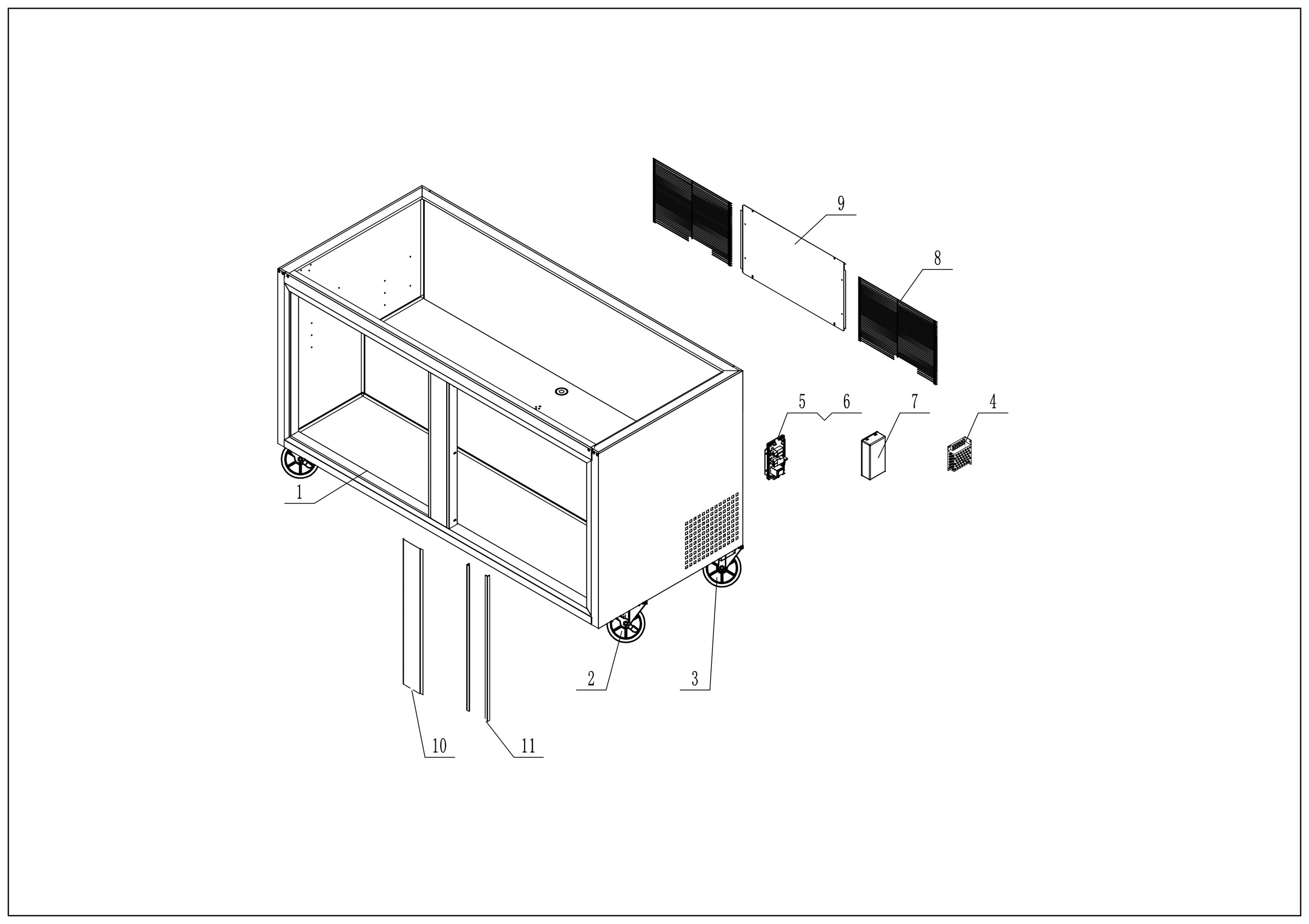 9
8
5
6
7
4
1
2
3
10
11